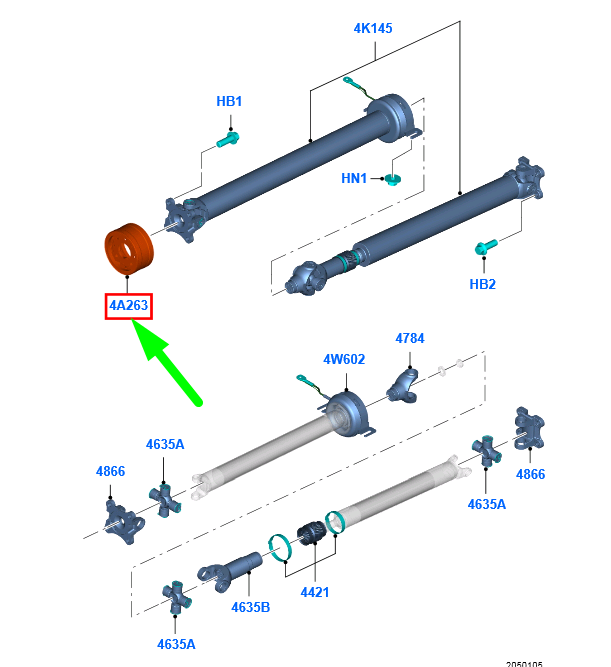 4K145
HB1
HN1
HB2
4A263
4784
4W602
4635A
4866
4866
4635A
4421
4635B
4635A
2050105