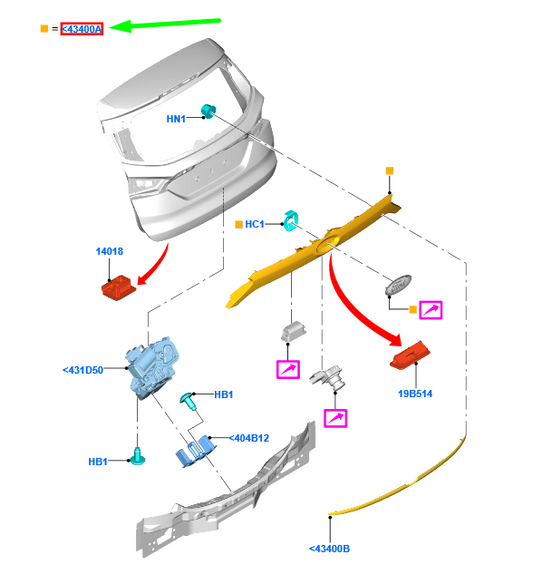 = <43400A

HN1

HC1

14018

<431D50

HB1

<404B12

HB1

19B514

<43400B