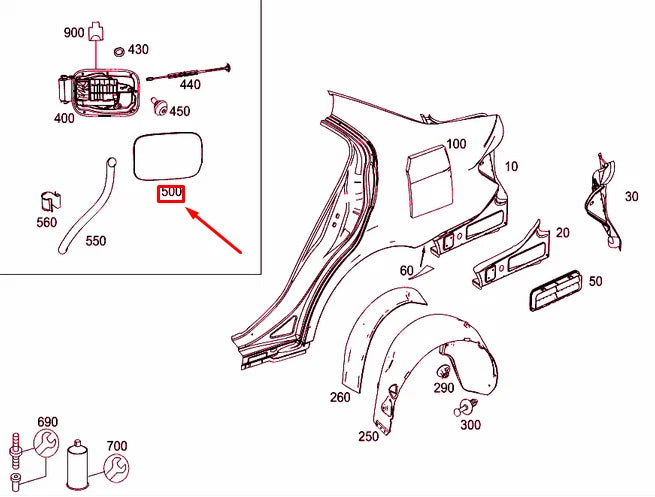 900
430
440
400
450
500
560
550
100
10
30
20
60
50
260
290
300
250
690
700