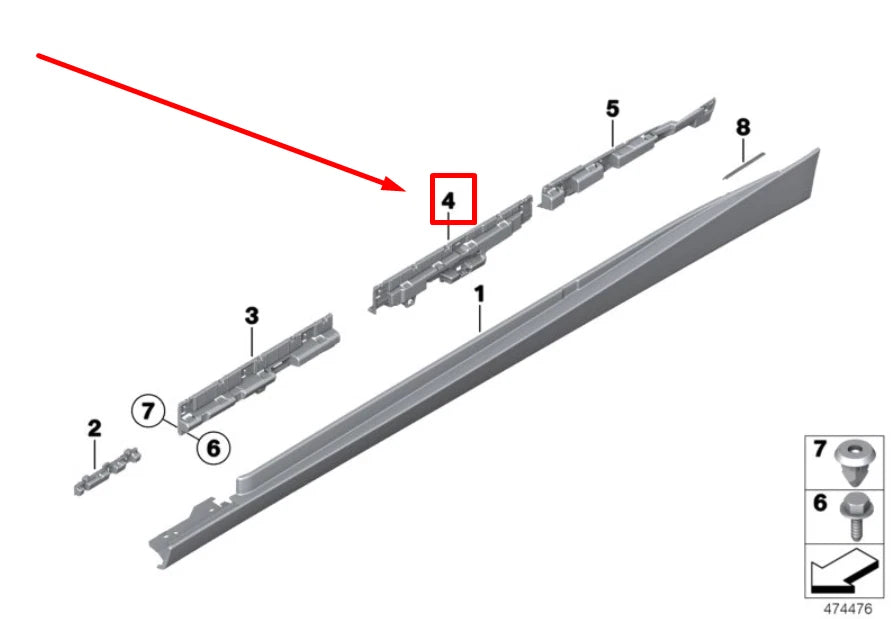 5
8
4
1
3
7
6
2
7
6
474476