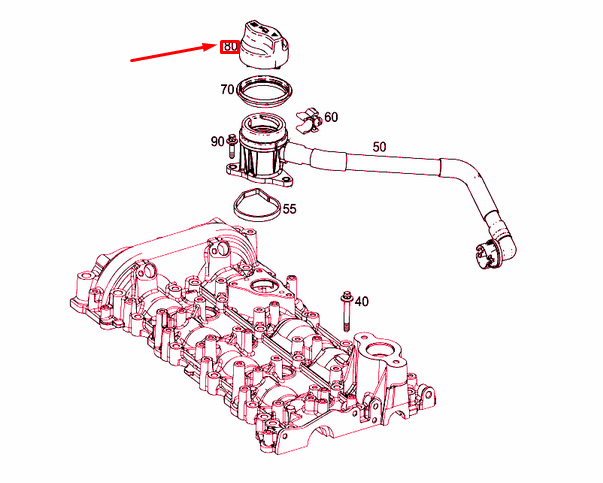 80
70
60
90
50
55
40