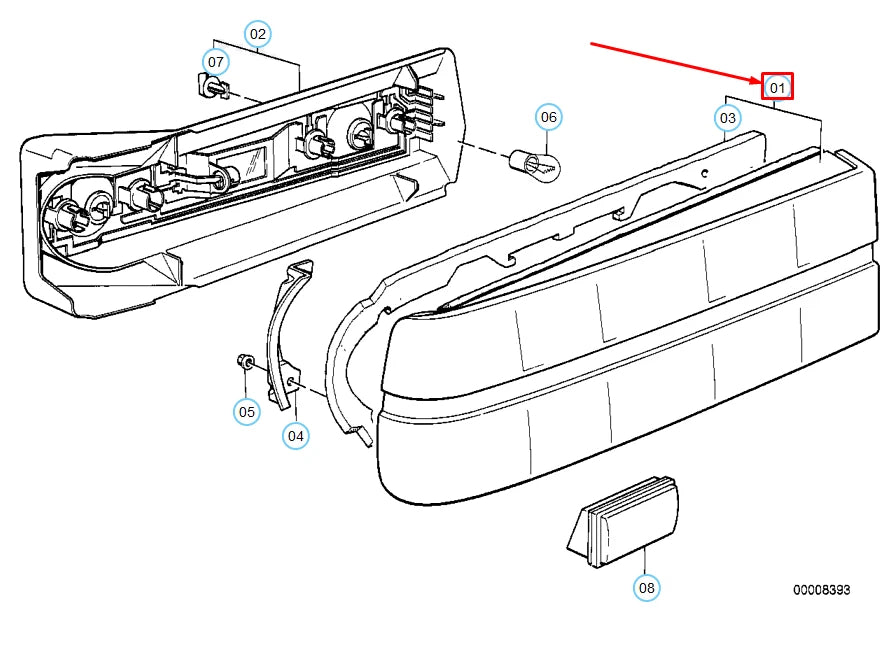 02
07
06
01
03
05
04
08
00008393