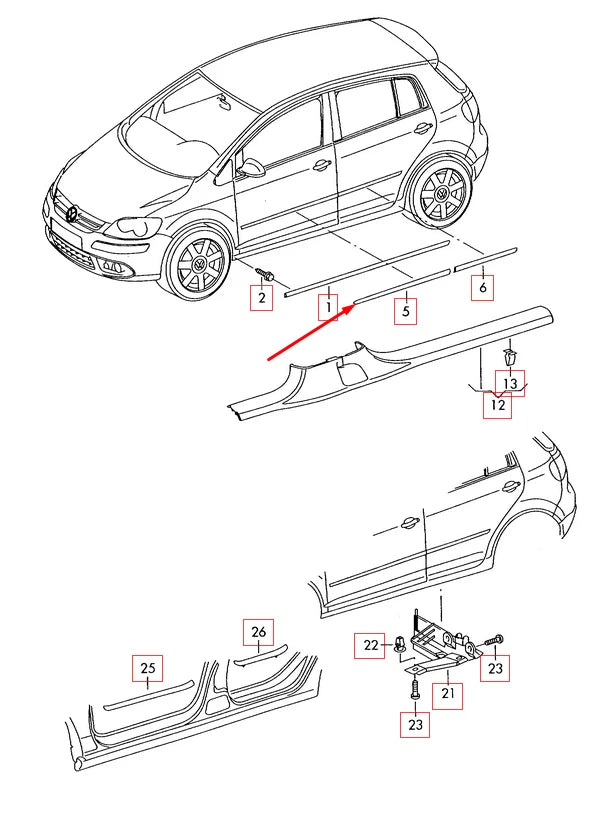 2
1
5
6
13
12
26
25
22
23
21
23