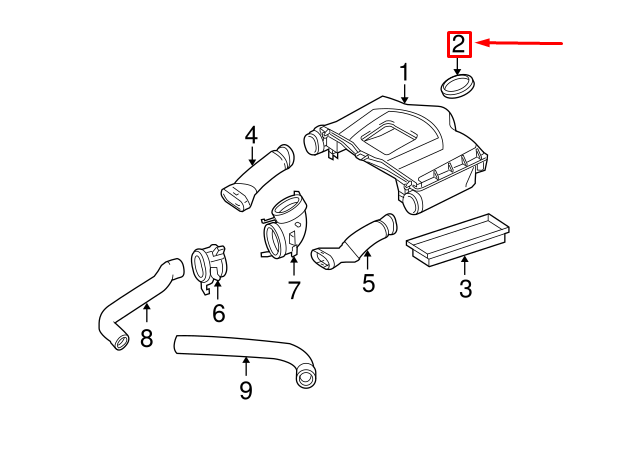 2
1
4
7
5
3
6
8
9