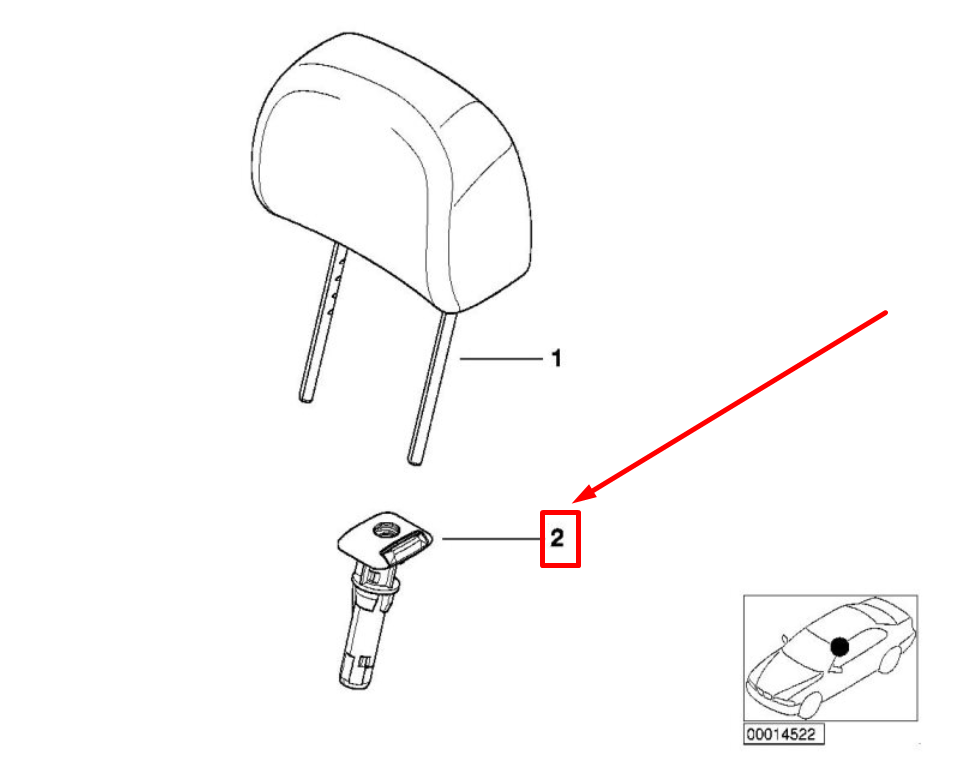 1

2

00014522