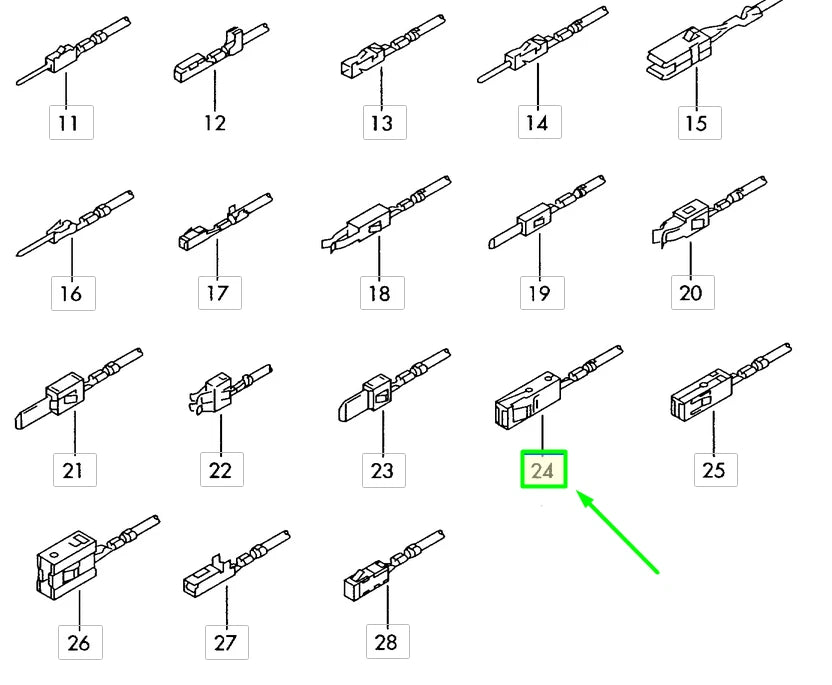 11
12
13
14
15
16
17
18
19
20
21
22
23
24
25
26
27
28