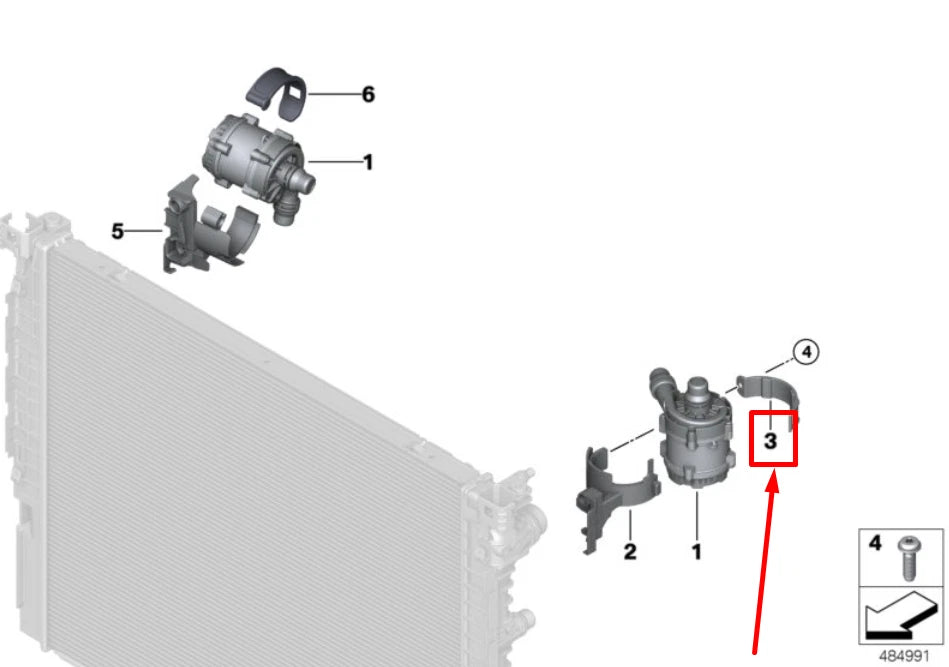 6
1
5
4
3
2
1
4
484991