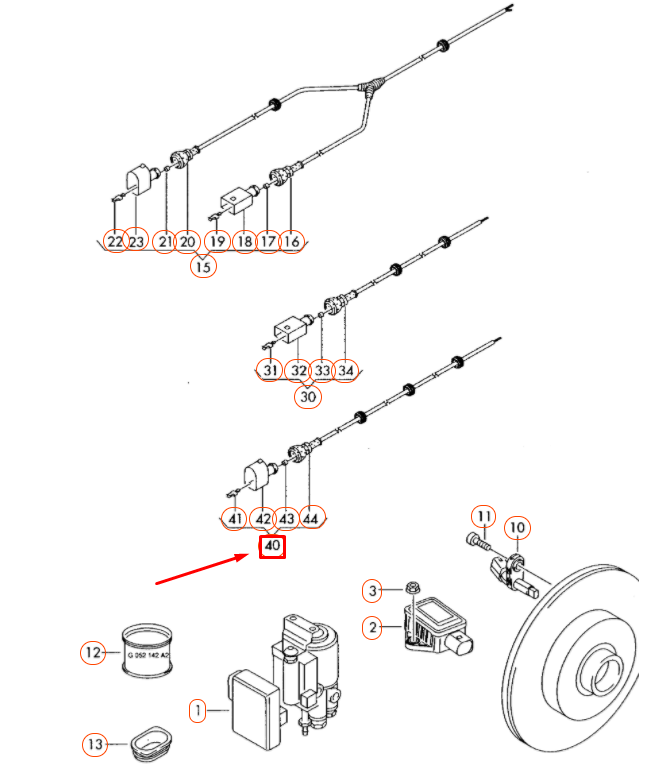 22 23 21 20 19 18 17 16
15
31 32 33 34
30
41 42 43 44
40
11 10
3
2
12
G 052 142 A2
1
13