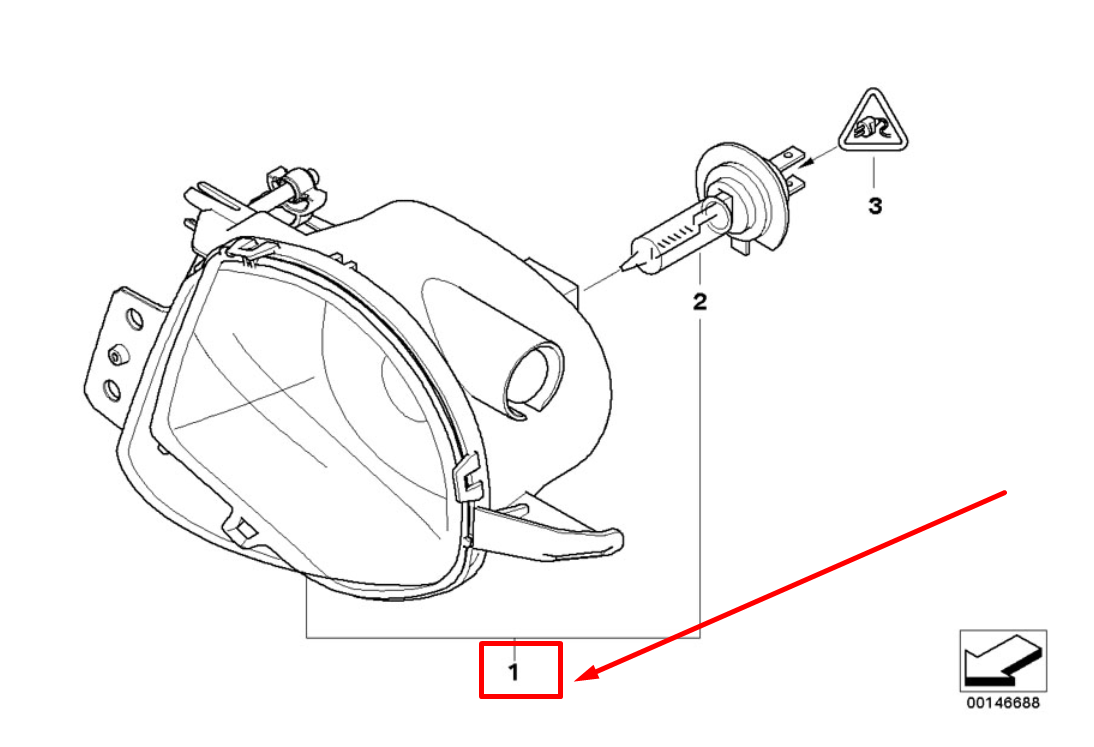 3

2

1

00146688