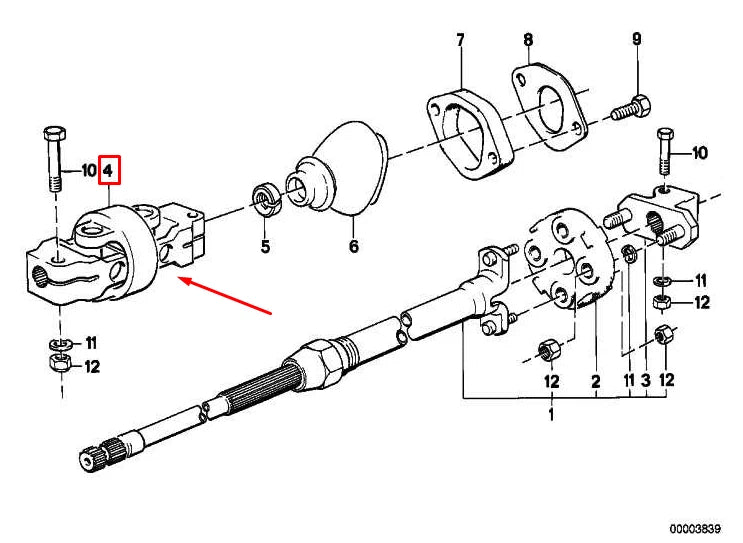 7
8
9
10
4
10
5
6
11
12
11
12
12
2
11
3
12
1
00003839