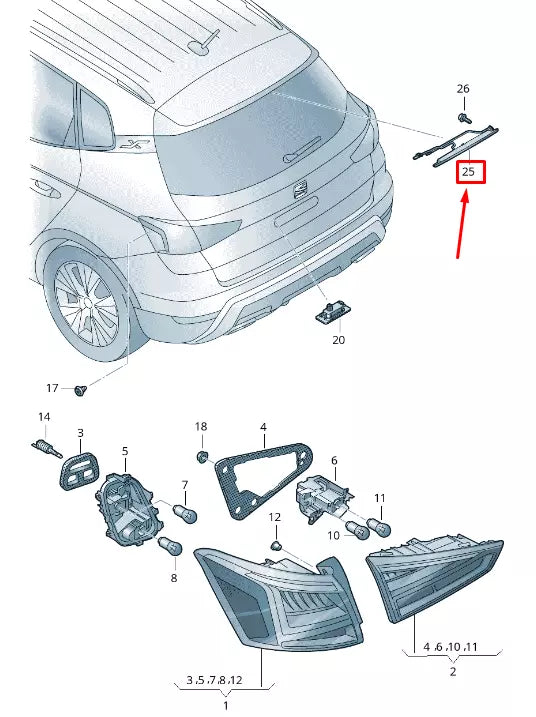 26
25
20
17
14
3
5
18
4
6
7
11
12
10
8
4 .6 .10 .11
2
3 .5 .7 .8 .12
1