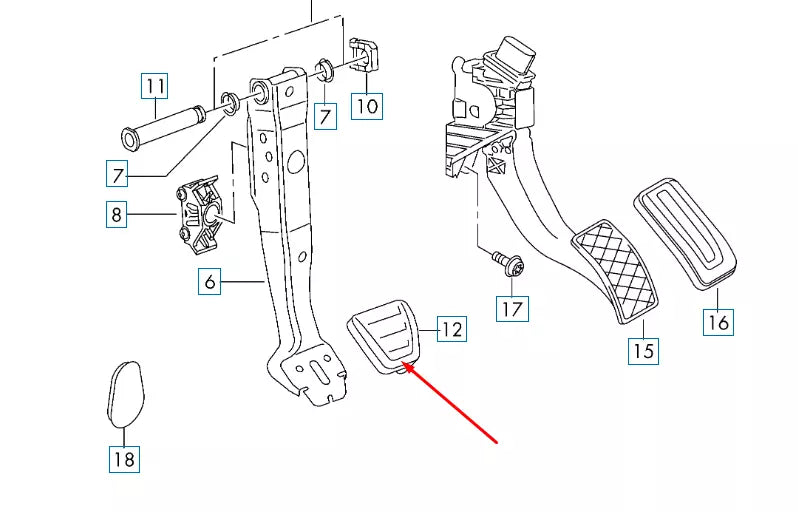 11
7
10
7
8
6
12
17
15
16
18