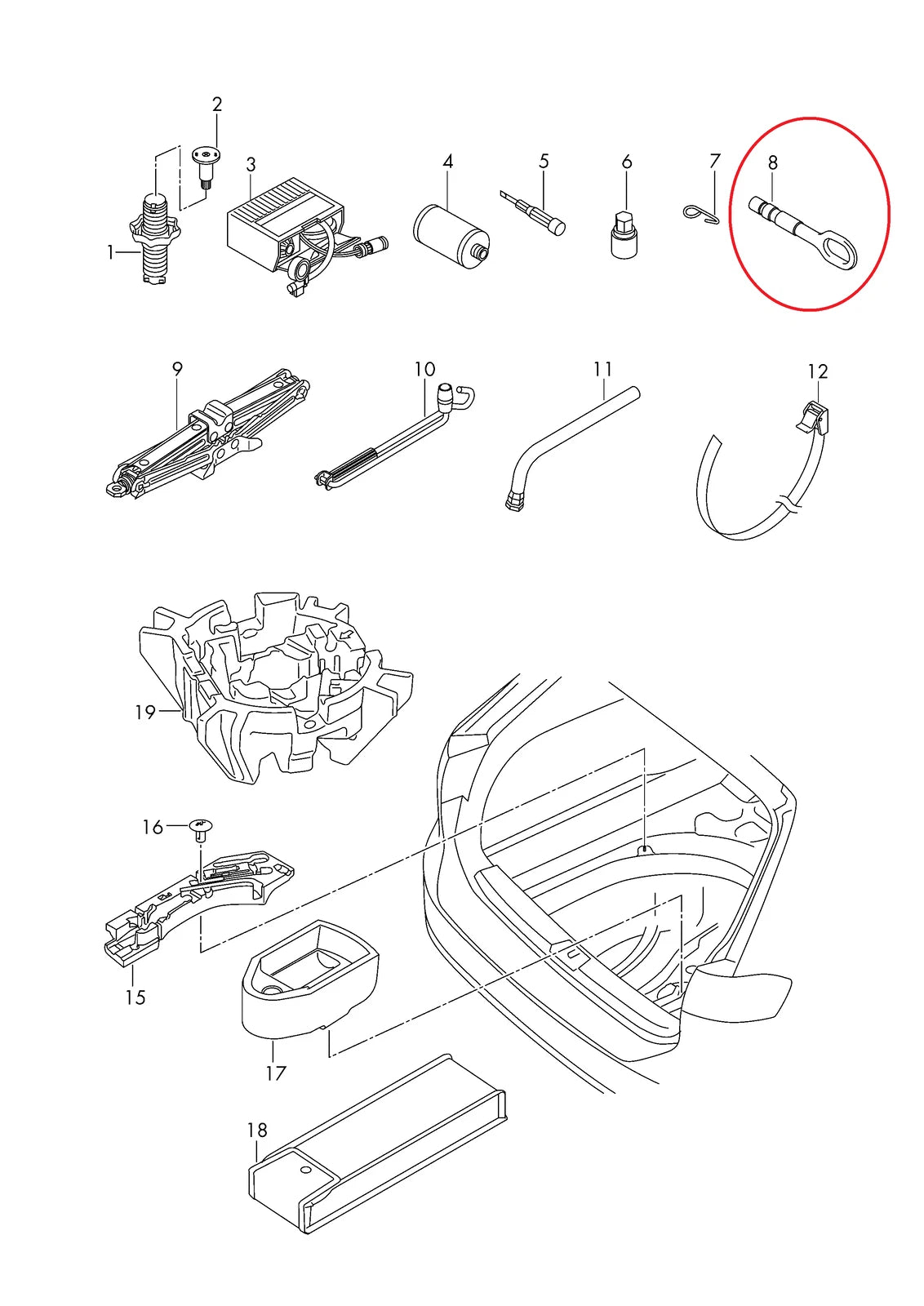 2
3
4
5
6
7
8
1
9
10
11
12
19
16
15
17
18