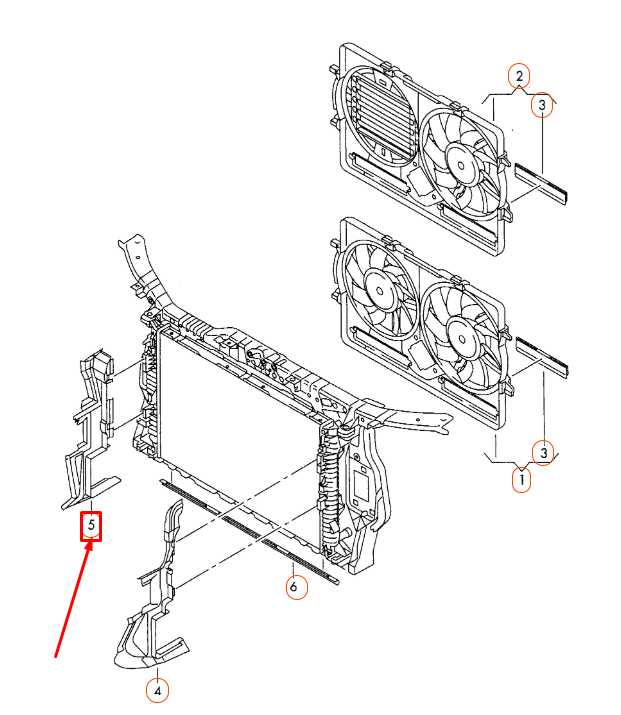 2
3
3
1
5
6
4