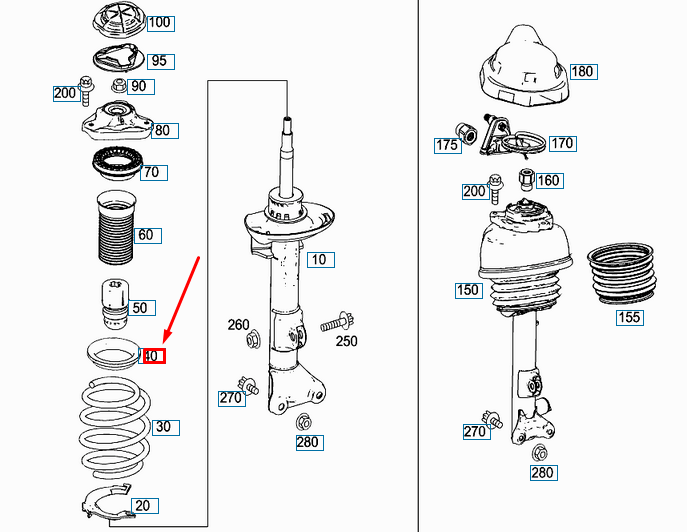 100
95
200
90
80
70
60
50
40
30
20
10
260
250
270
280
180
175
170
200
160
150
155
270
280