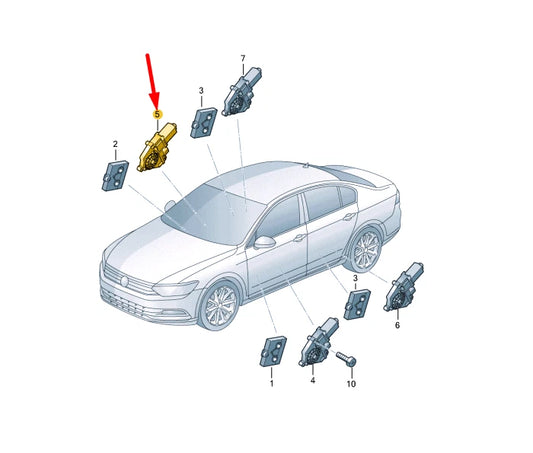 7
3
5
2
3
6
1
4
10