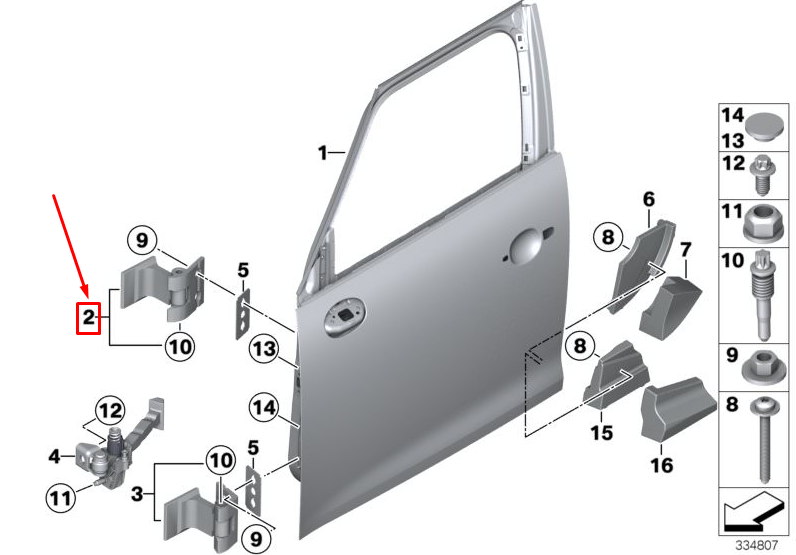 1
2
9
10
5
13
14
12
4
11
3
10
5
9
6
8
7
8
15
16
14
13
12
11
10
9
8
334807