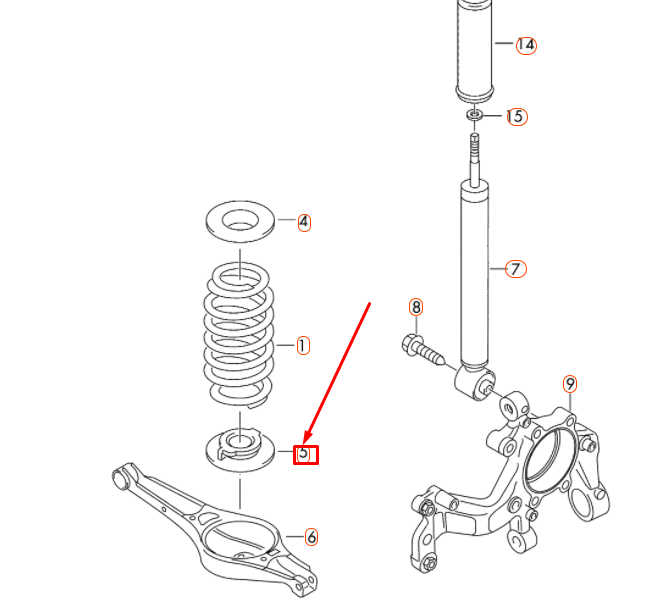 14
15
4
7
8
1
9
5
6