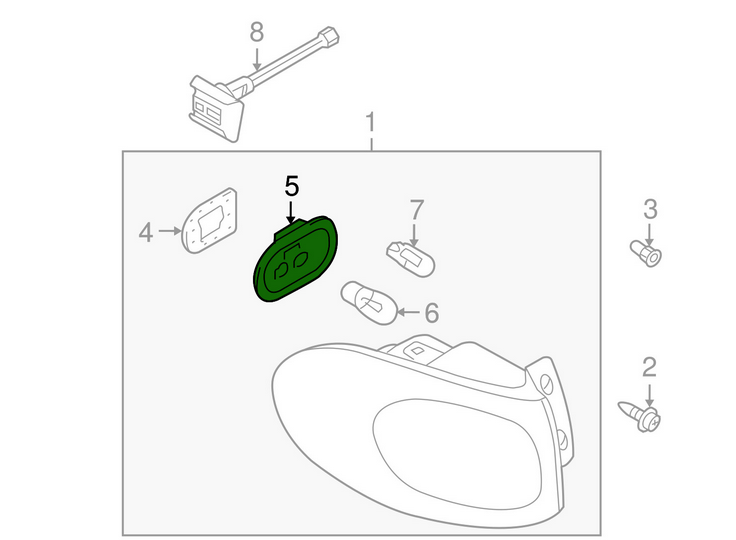 8
1
5
4
7
3
6
2