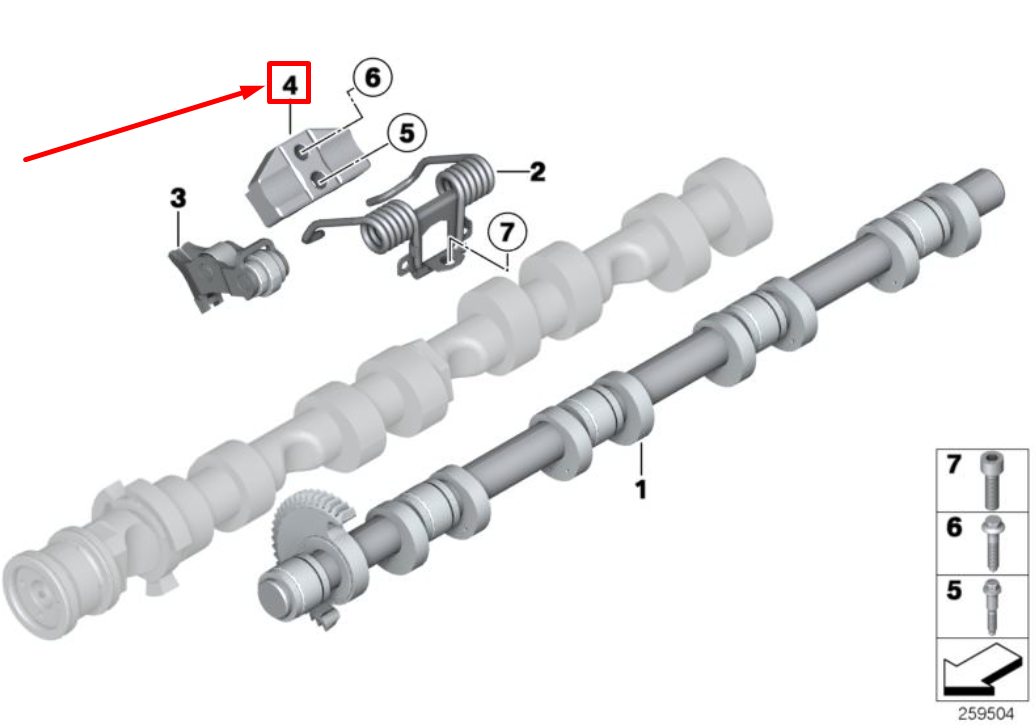 4
6
5
2
3
7
1
7
6
5
259504