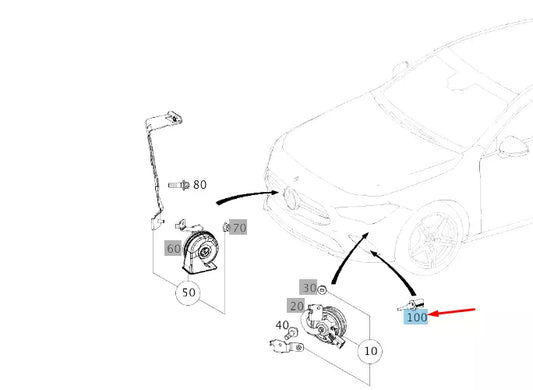 80
70
60
50
30
20
40
10
100