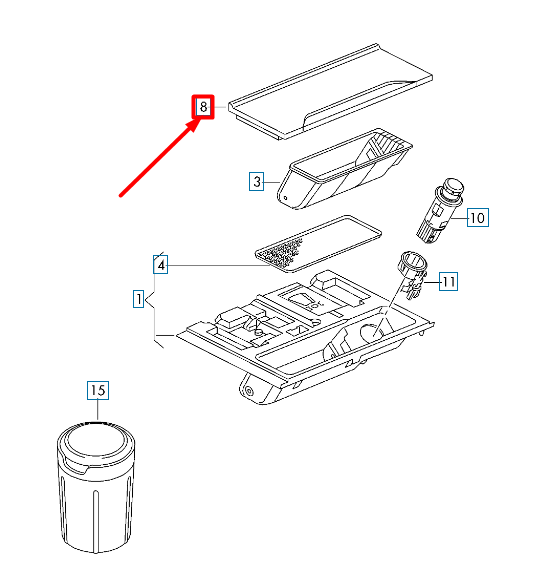 8
3
10
4
11
1
15