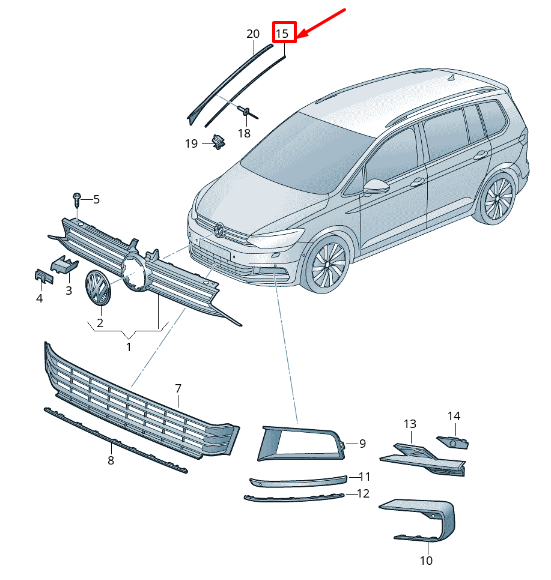 20
15
18
19
5
4
3
2
1
7
8
9
11
12
13
14
10