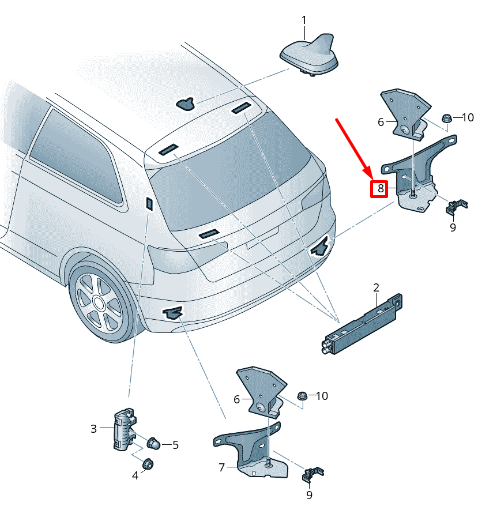 1
6
10
8
9
2
6
10
3
5
4
7
9