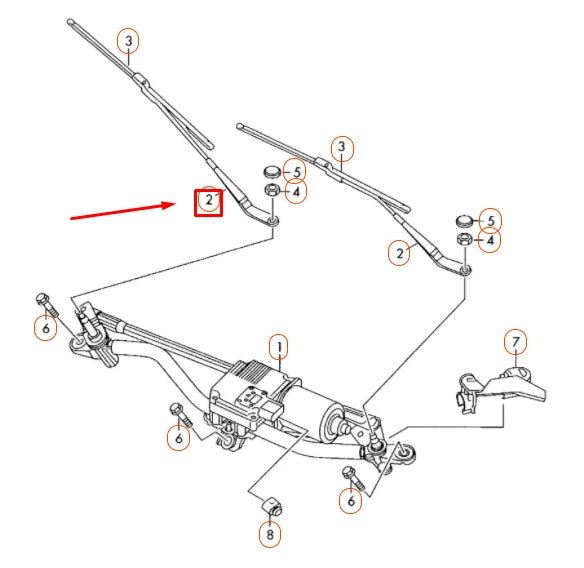 3
3
5
4
2
5
4
2
6
1
7
6
6
8