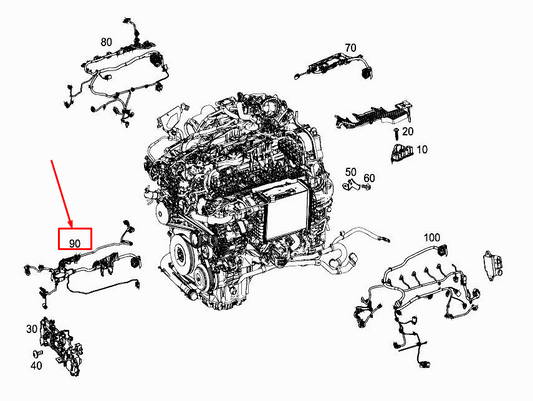 80

70

20

10

50 60

90

100

30

40