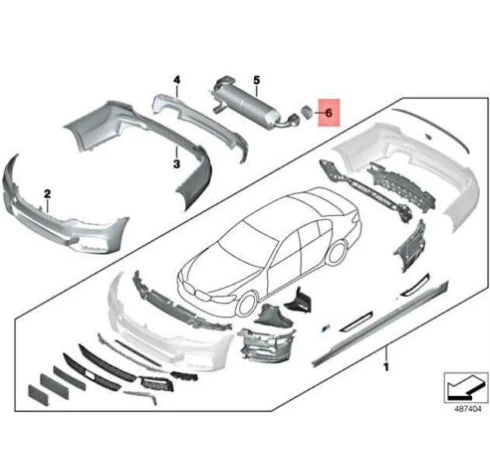 4
5
6
3
2
1
487404