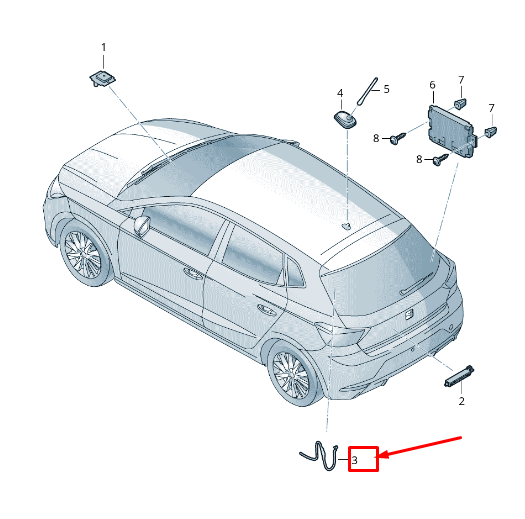 1
4
5
6
7
7
8
8
2
3