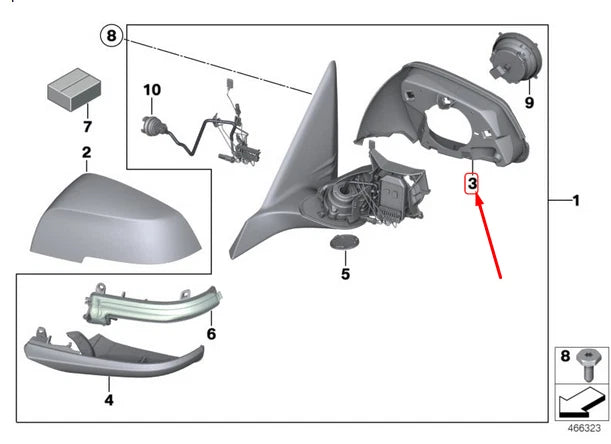 8
10
7
2
9
3
1
5
6
4
8
466323