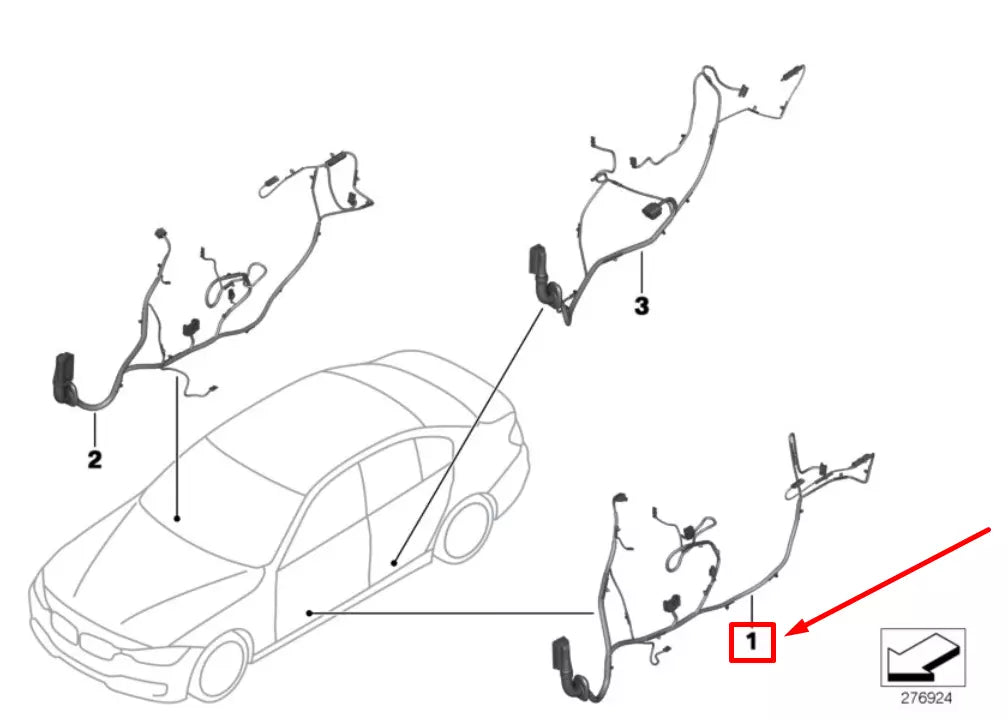 3

2

1

276924