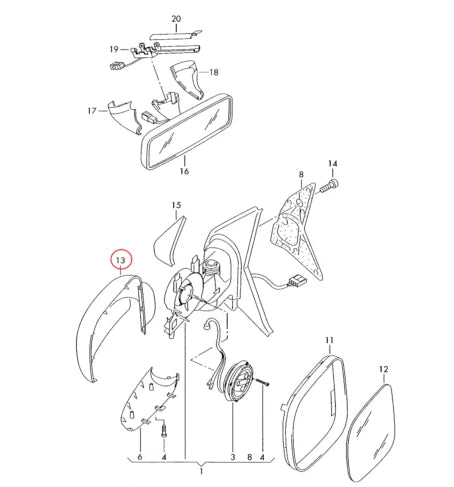 20
19
18
17
16
14
8
15
13
11
12
6
4
3
8
4
1