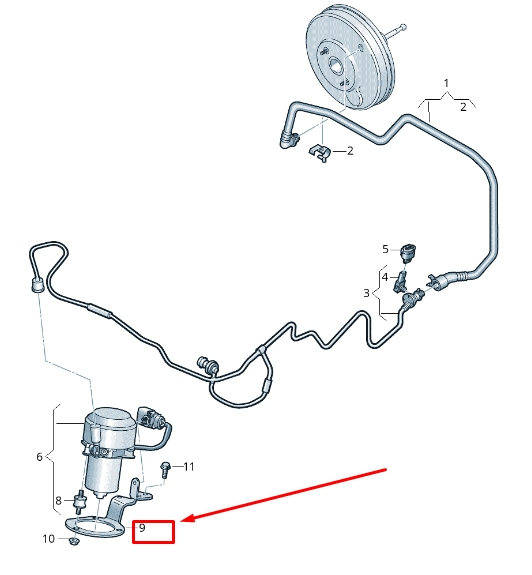 1
2
2
5
4
3
6
11
8
9
10