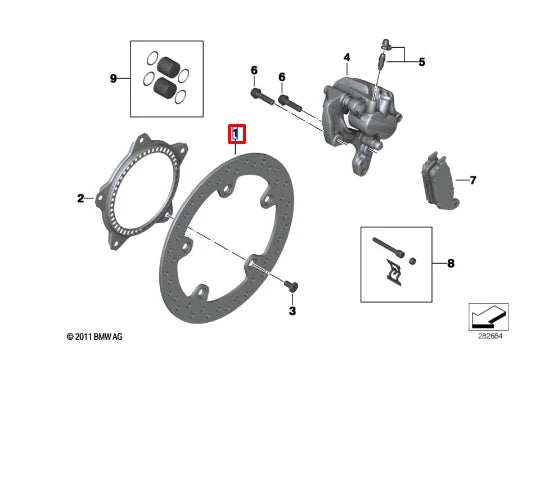 9
6
6
4
5
1
2
7
8
3
© 2011 BMW AG
282684