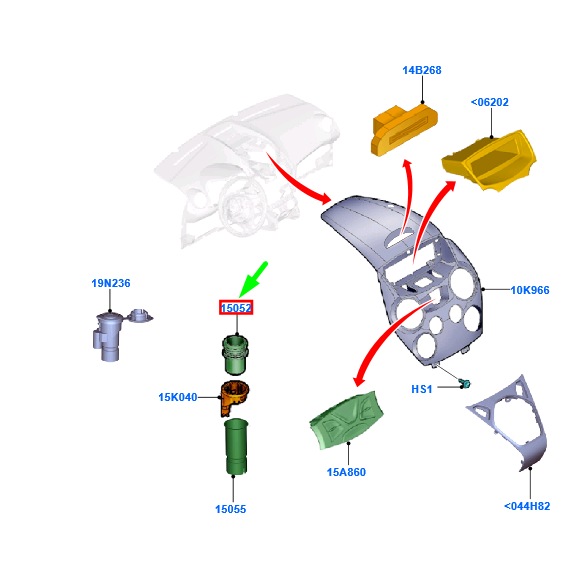 14B268

<06202

19N236

15052

10K966

15K040

HS1

15A860

15055

<044H82