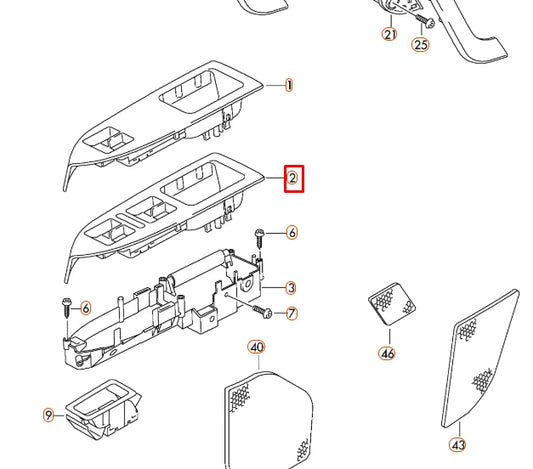 21
25
1
2
6
3
6
7
40
46
9
43