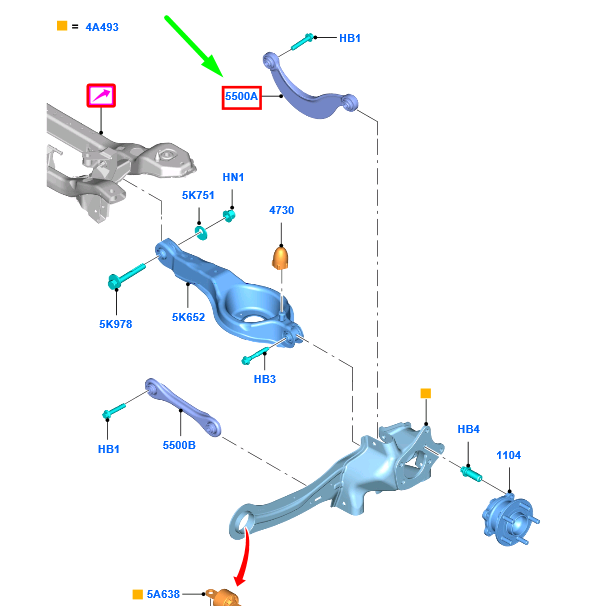 = 4A493

HB1

5500A

HN1

5K751

4730

5K978

5K652

HB3

HB1

5500B

HB4

1104

5A638