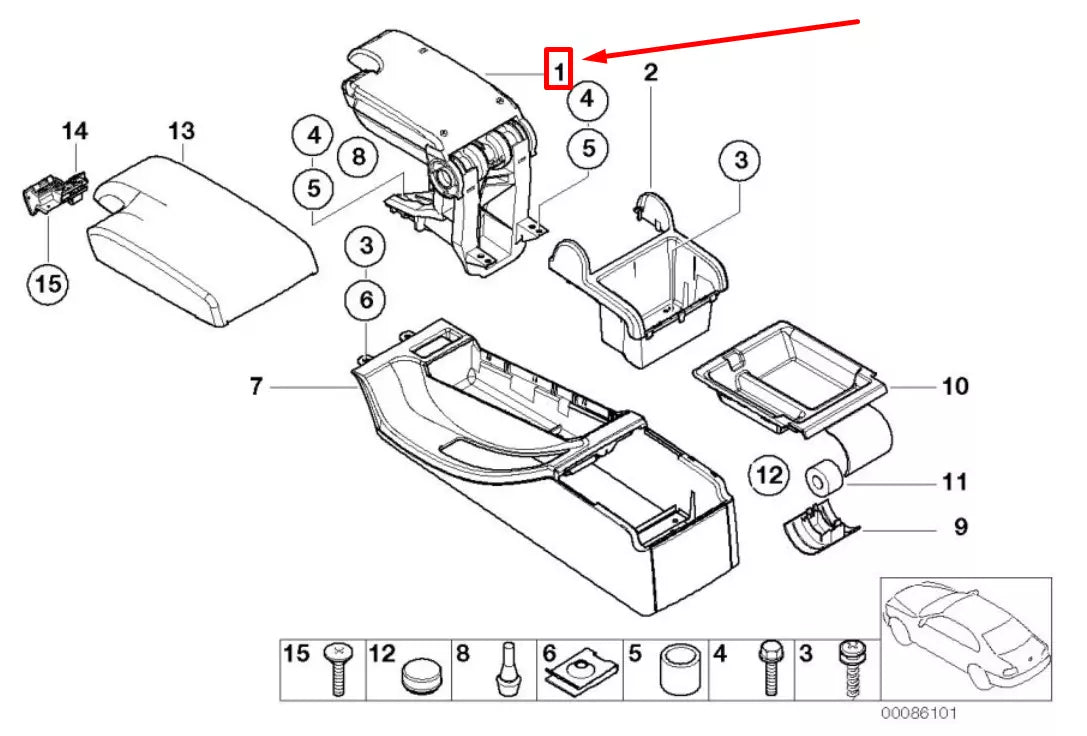 1
4
2
14
13
4
8
5
5
3
15
3
6
7
10
12
11
9
15 12 8 6 5 4 3
00086101