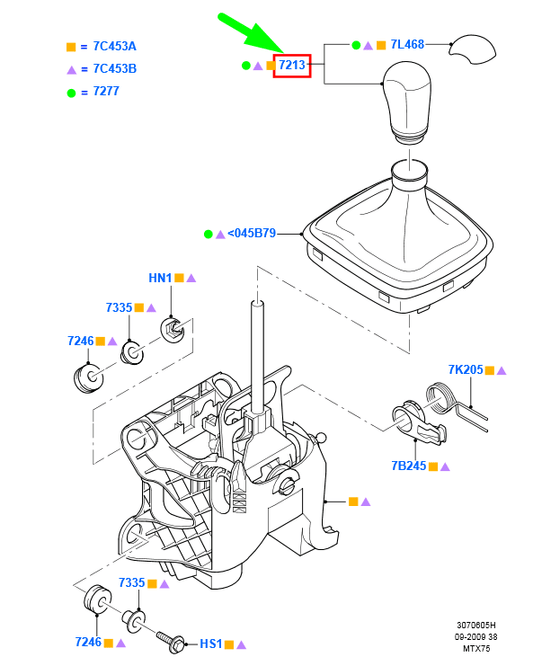 = 7C453A
= 7C453B
= 7277

7213
7L468

<045B79

HN1
7335
7246

7K205

7B245

7335
7246
HS1

3070605H
09-2009 38
MTX75