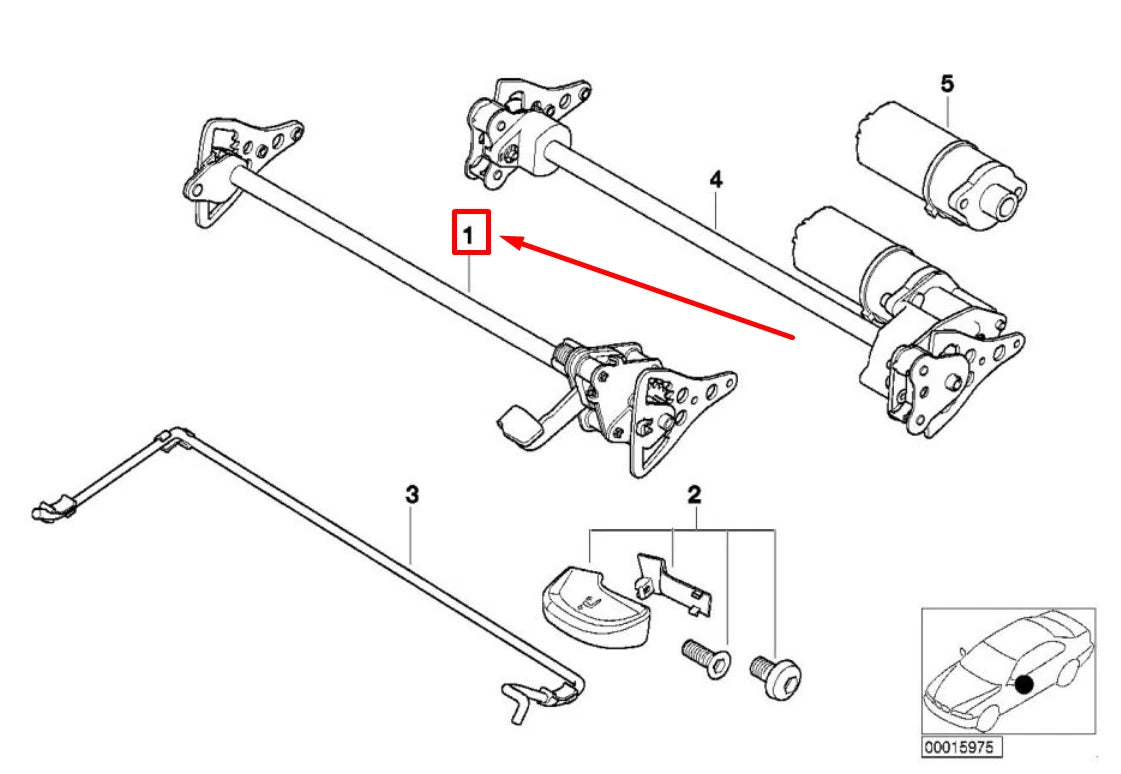 5

4

1

3

2

00015975