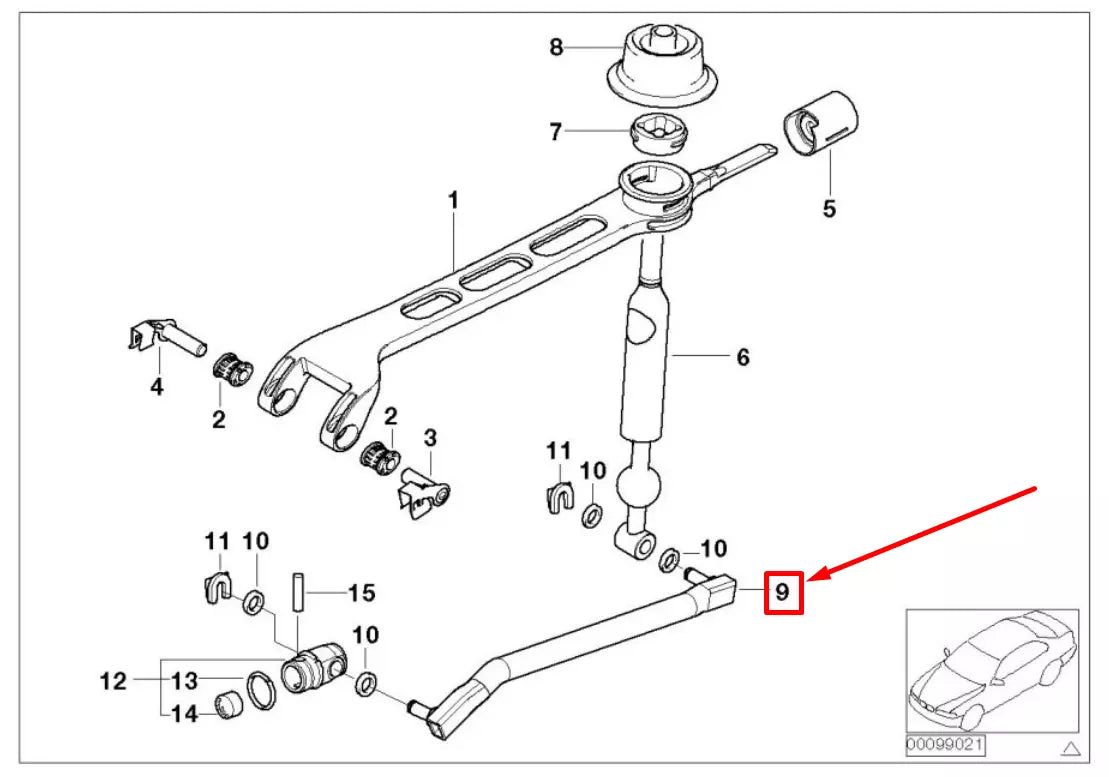 8
7
5
1
6
4
2
2
3
11
10
10
9
11
10
15
10
12
13
14
00099021