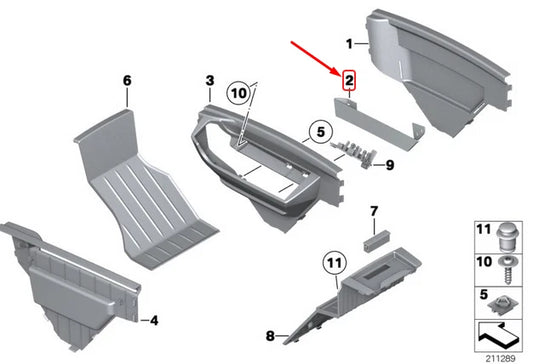 1
2
6
3
10
5
9
7
11
4
8
11
10
5
211289