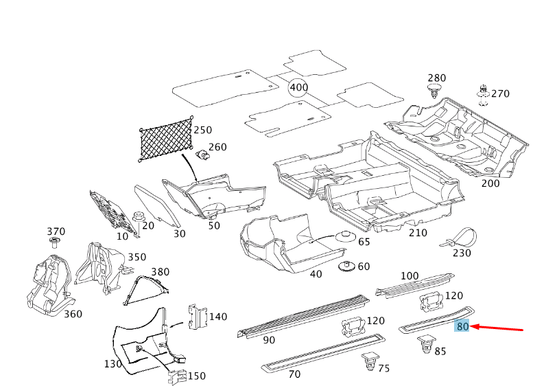 400
280
270
250
260
200
10
20
30
50
210
65
230
370
350
380
40
60
100
120
360
140
120
80
90
85
130
150
70
75