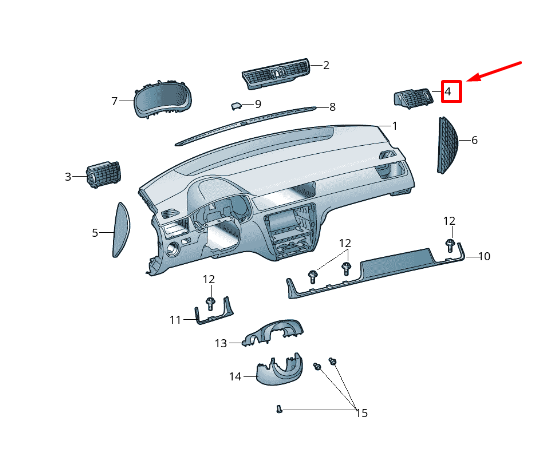 2
4
7
9
8
1
6
3
5
12
12
10
12
11
13
14
15