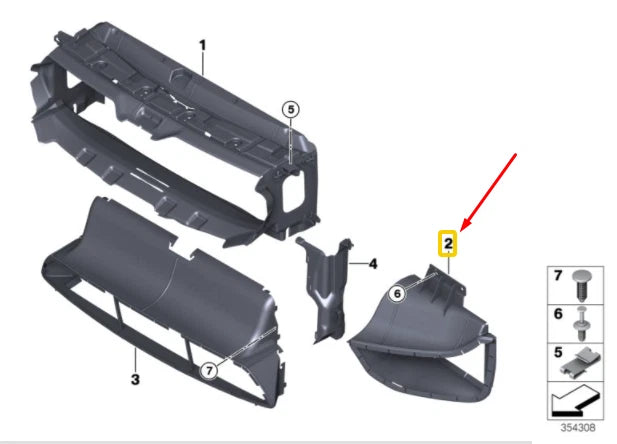 1

5

2

4

6

3

7

7

6

5

354308