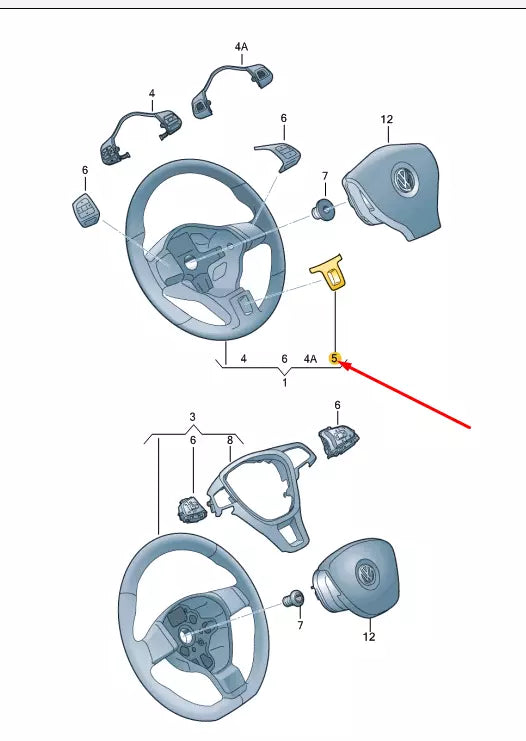 4A
4
6
12
6
7
4
6
4A
5
1
3
6
6
8
7
12