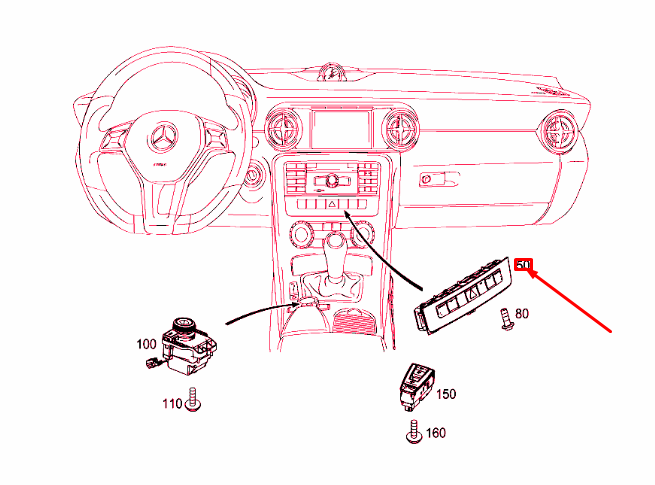 50
80
100
110
150
160